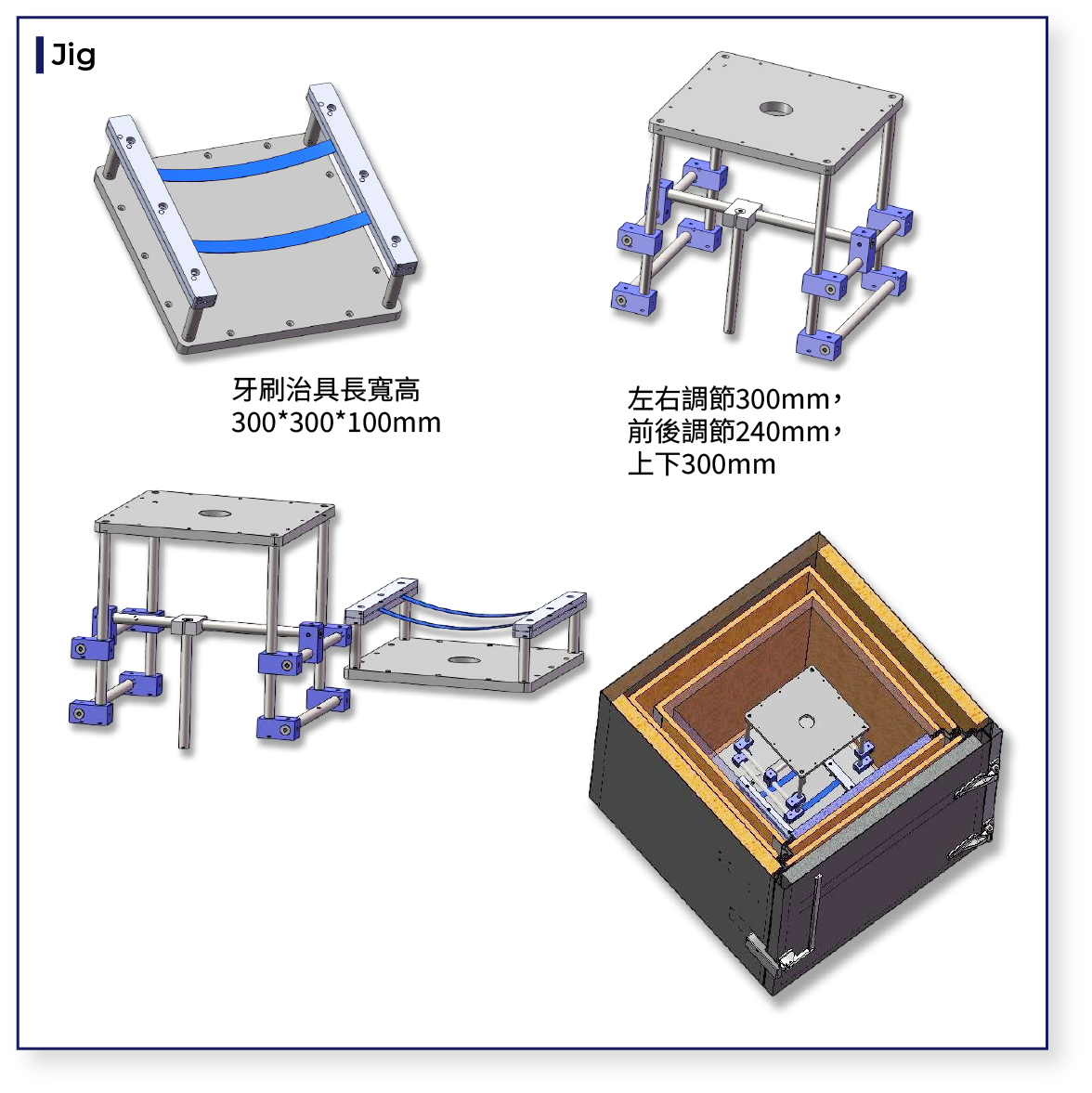 Jig

牙刷治具長寬高
300*300*100mm

左右調節300mm，
前後調節240mm，
上下300mm