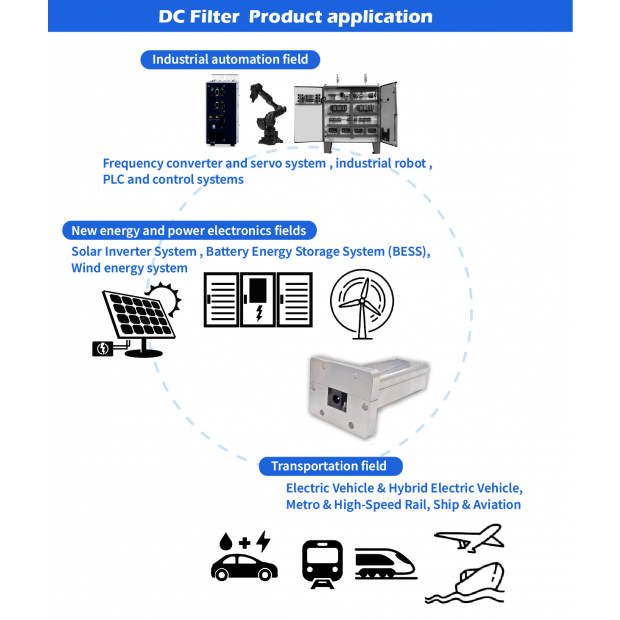 DC Filter Product application

Industrial automation field

Frequency converter and servo system , industrial robot , PLC and control systems

New energy and power electronics fields

Solar Inverter System , Battery Energy Storage System (BESS), Wind energy system

Transportation field

Electric Vehicle & Hybrid Electric Vehicle, Metro & High-Speed Rail, Ship & Aviation